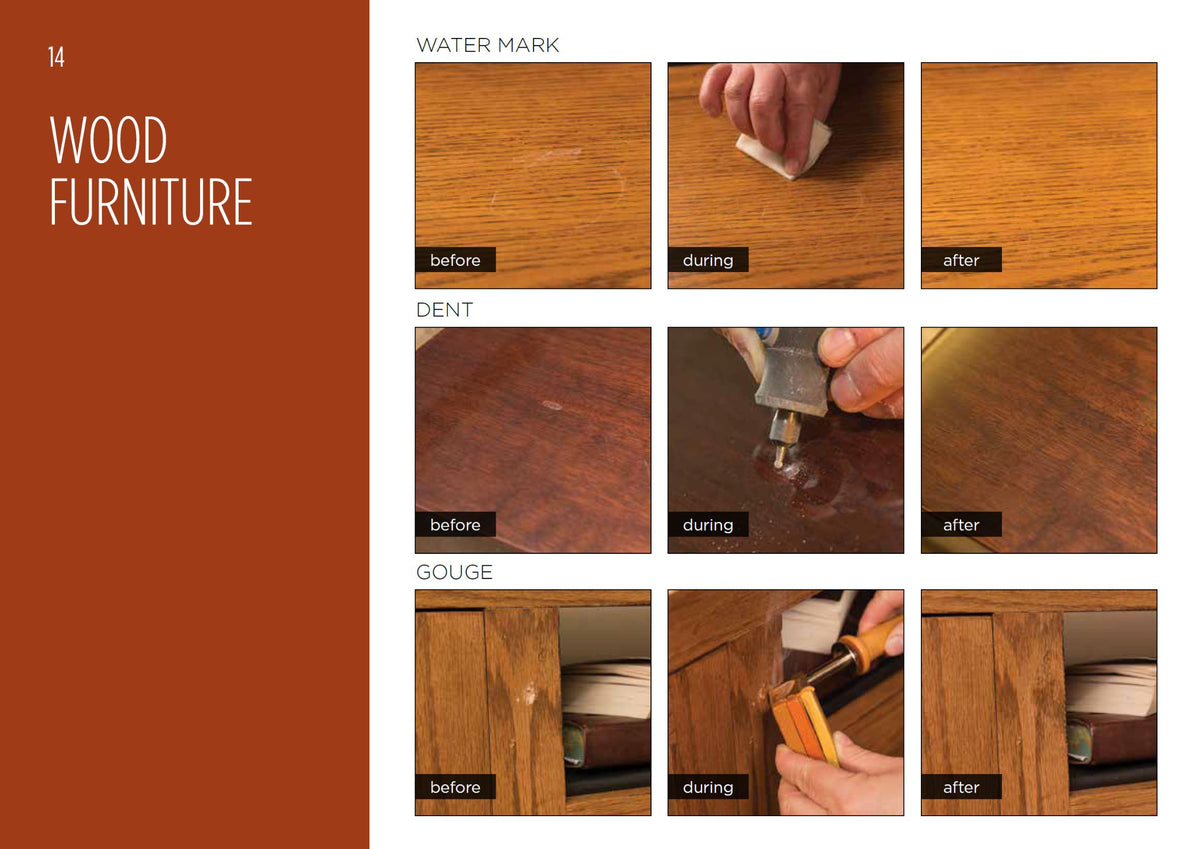 14

WOOD FURNITURE

WATER MARK

before

during

after

DENT

before

during

after

GOUGE

before

during

after